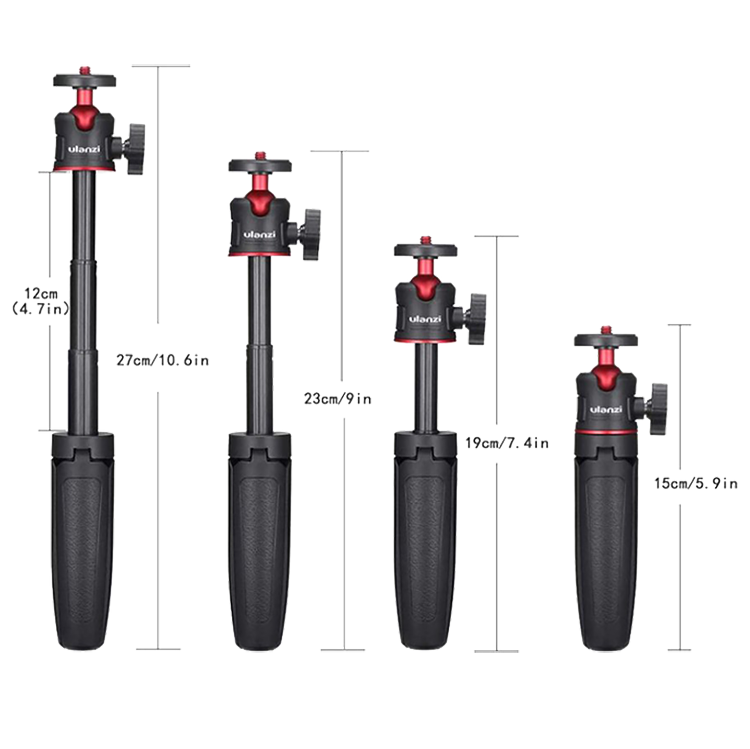 ulanzi

12cm
(4.7in)

27cm/10.6in

ulanzi

23cm/9in

ulanzi

19cm/7.4in

ulanzi

15cm/5.9in