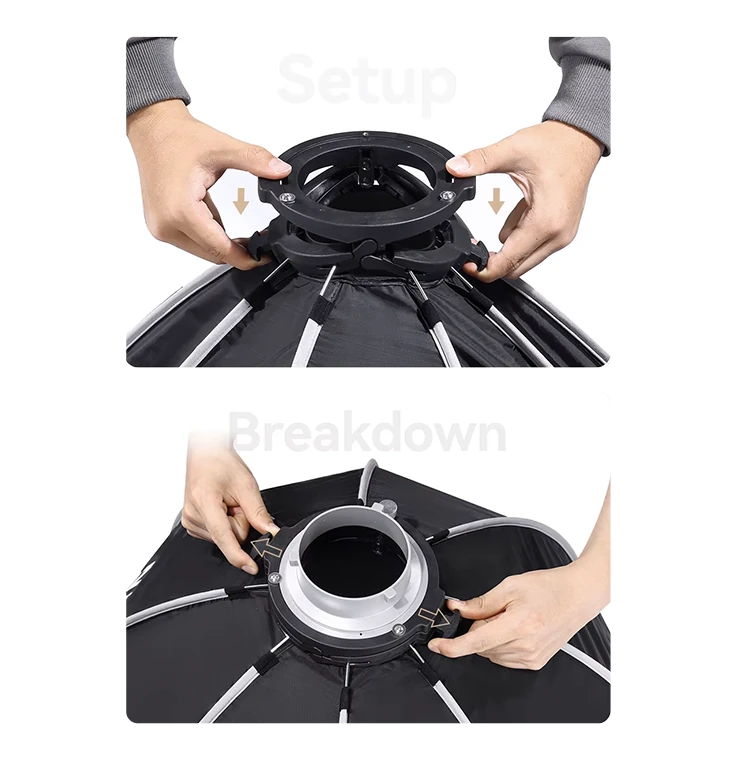 Setup

Breakdown